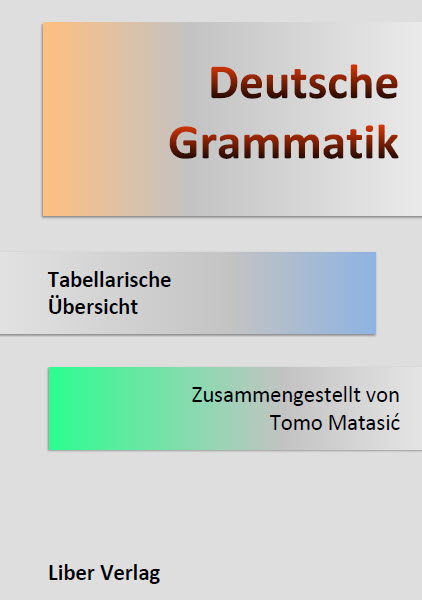 Deutsche Grammatik

Tabellarische Übersicht

Zusammengestellt von Tomo Matasić

Liber Verlag